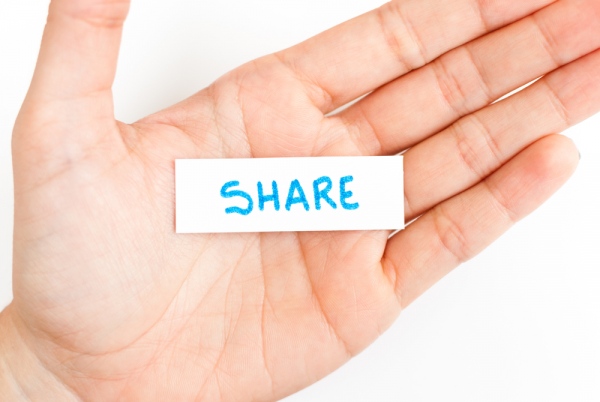 SHARE